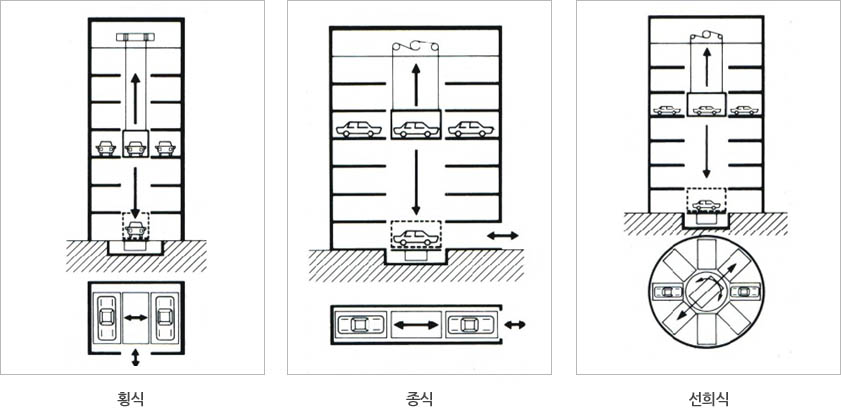 횡식

종식

선회식